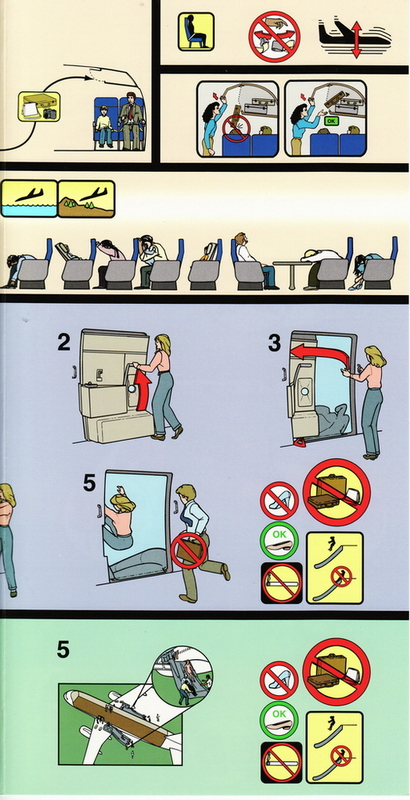 OK

2

3

5

OK

5

OK